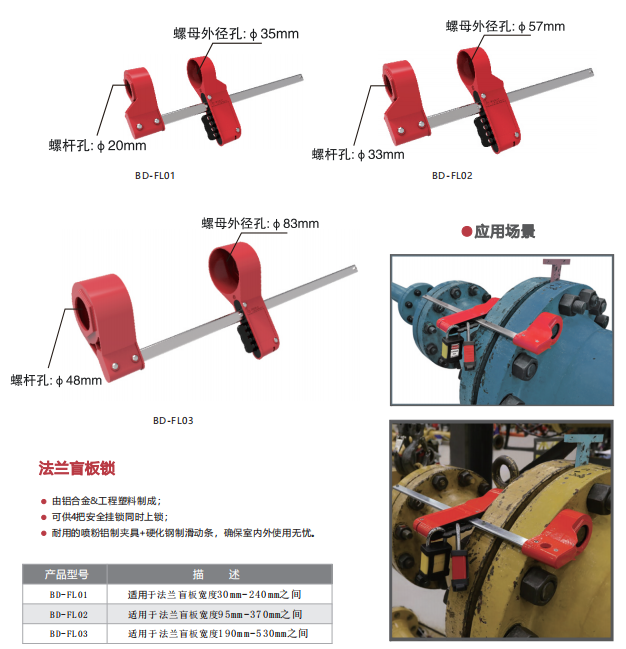 螺母外径孔: ϕ 35mm

螺杆孔: ϕ 20mm

BD-FL01

螺母外径孔: ϕ 57mm

螺杆孔: ϕ 33mm

BD-FL02

螺母外径孔: ϕ 83mm

螺杆孔: ϕ 48mm

BD-FL03

应用场景

法兰盲板锁

由铝合金&工程塑料制成;

可供4把安全挂锁同时上锁;

耐用的喷粉铝制夹具+硬化钢制滑动条，确保室内外使用无忧。

| 产品型号 | 描　述 |
|---|---|
| BD-FL01 | 适用于法兰盲板宽度30mm-240mm之间 |
| BD-FL02 | 适用于法兰盲板宽度95mm-370mm之间 |
| BD-FL03 | 适用于法兰盲板宽度190mm-530mm之间 |